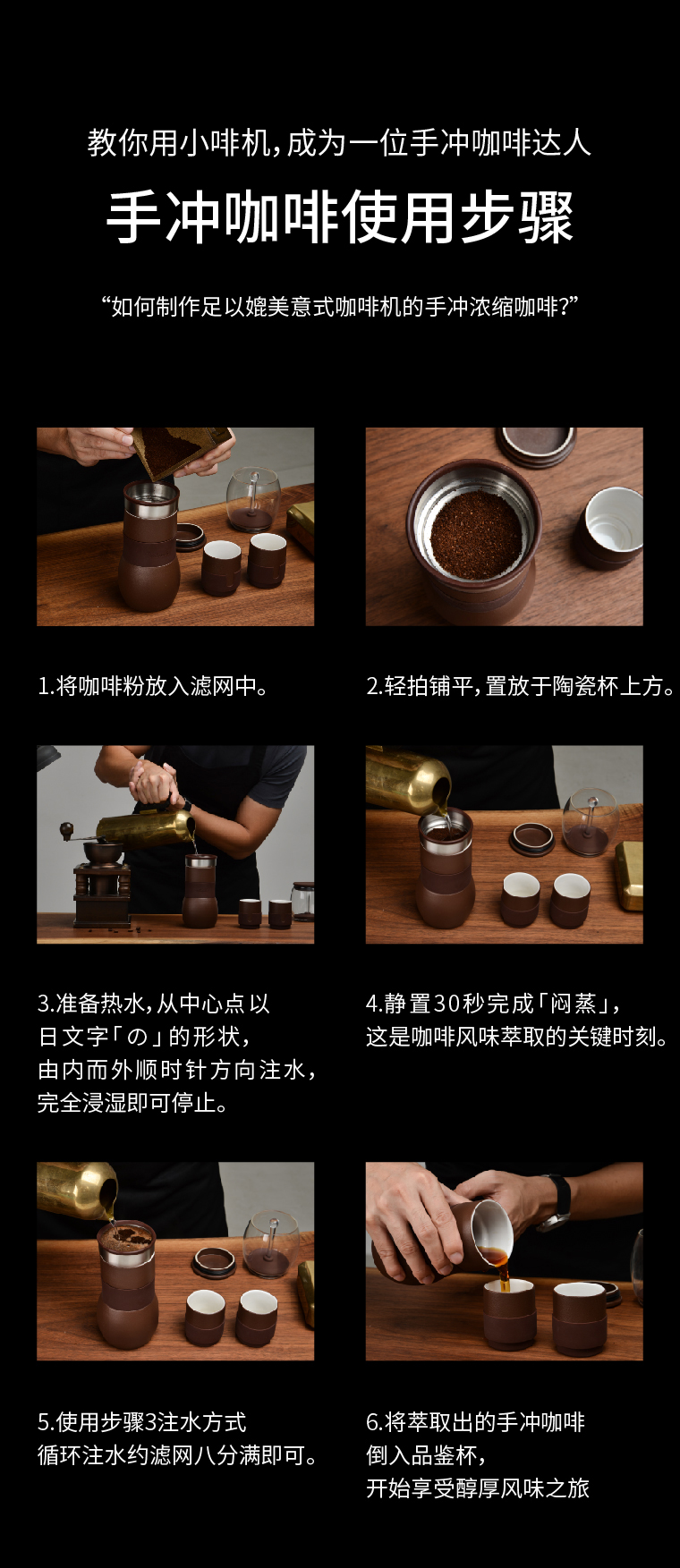 教你用小啡机，成为一位手冲咖啡达人

手冲咖啡使用步骤

“如何制作足以媲美意式咖啡机的手冲浓缩咖啡？”

1.将咖啡粉放入滤网中。

2.轻拍铺平，置放于陶瓷杯上方。

3.准备热水，从中心点以日文字「の」的形状，由内而外顺时针方向注水，完全浸湿即可停止。

4.静置30秒完成「闷蒸」，这是咖啡风味萃取的关键时刻。

5.使用步骤3注水方式循环注水约滤网八分满即可。

6.将萃取出的手冲咖啡倒入品鉴杯，开始享受醇厚风味之旅